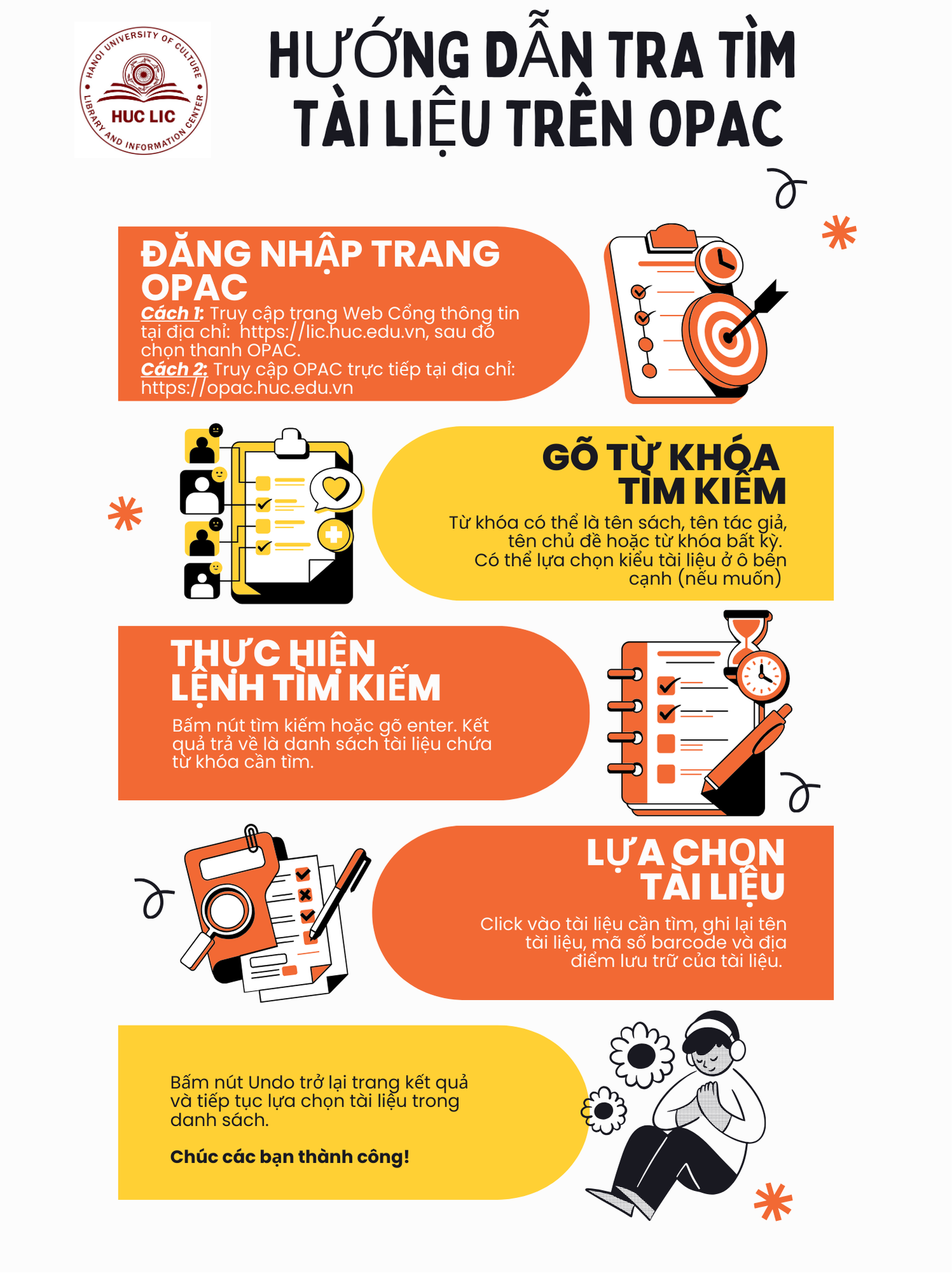 HANOI UNIVERSITY OF CULTURE
HUC LIC
LIBRARY AND INFORMATION CENTER

HƯỚNG DẪN TRA TÌM TÀI LIỆU TRÊN OPAC

ĐĂNG NHẬP TRANG OPAC

Cách 1: Truy cập trang Web Cổng thông tin tại địa chỉ: https://lic.huc.edu.vn, sau đó chọn thanh OPAC.
Cách 2: Truy cập OPAC trực tiếp tại địa chỉ: https://opac.huc.edu.vn

GÕ TỪ KHÓA TÌM KIẾM

Từ khóa có thể là tên sách, tên tác giả, tên chủ đề hoặc từ khóa bất kỳ. Có thể lựa chọn kiểu tài liệu ở ô bên cạnh (nếu muốn)

THỰC HIỆN LỆNH TÌM KIẾM

Bấm nút tìm kiếm hoặc gõ enter. Kết quả trả về là danh sách tài liệu chứa từ khóa cần tìm.

LỰA CHỌN TÀI LIỆU

Click vào tài liệu cần tìm, ghi lại tên tài liệu, mã số barcode và địa điểm lưu trữ của tài liệu.

Bấm nút Undo trở lại trang kết quả và tiếp tục lựa chọn tài liệu trong danh sách.

Chúc các bạn thành công!